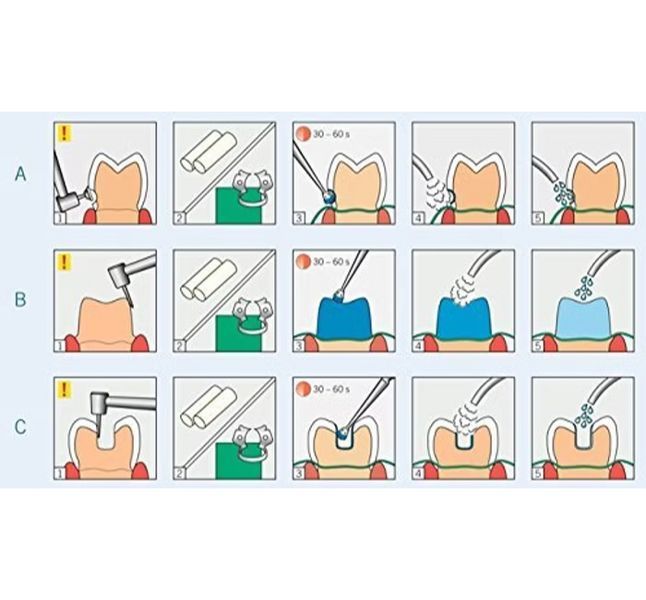 A
!
1
2
30 – 60 s
3
4
5

B
!
1
2
30 – 60 s
3
4
5

C
!
1
2
30 – 60 s
3
4
5